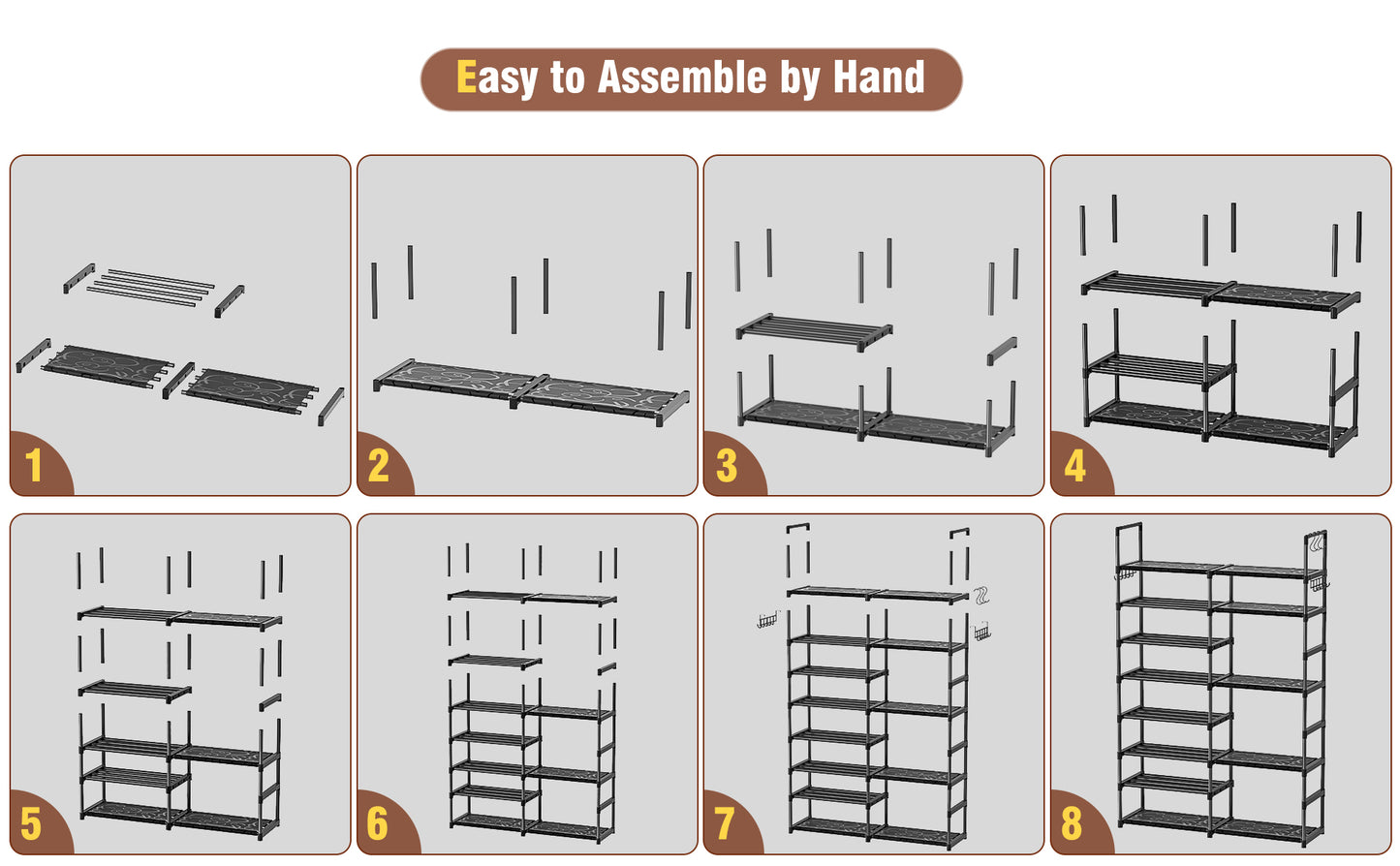 Easy to Assemble by Hand

1

2

3

4

5

6

7

8