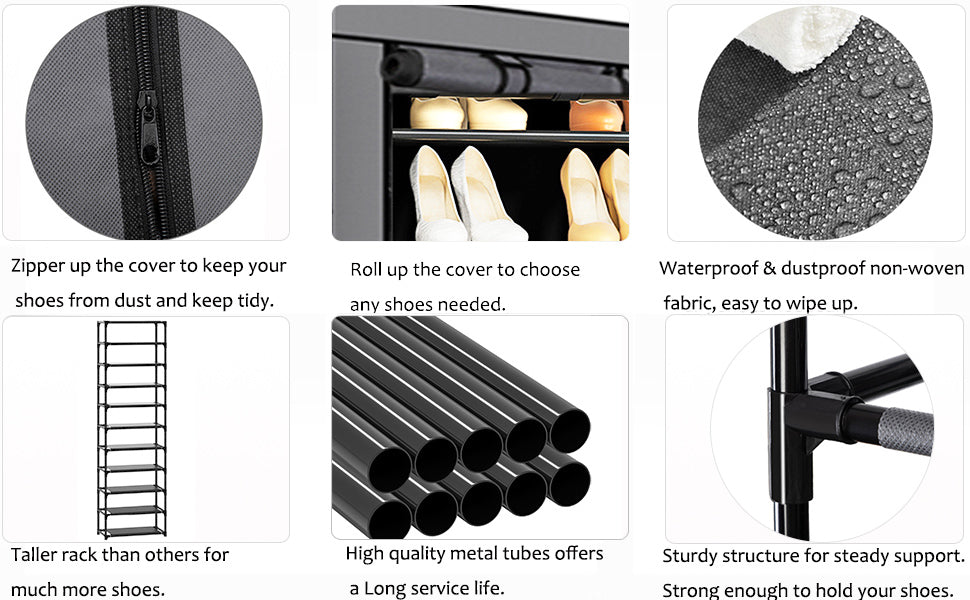 Zipper up the cover to keep your shoes from dust and keep tidy.

Roll up the cover to choose any shoes needed.

Waterproof & dustproof non-woven fabric, easy to wipe up.

Taller rack than others for much more shoes.

High quality metal tubes offers a Long service life.

Sturdy structure for steady support. Strong enough to hold your shoes.