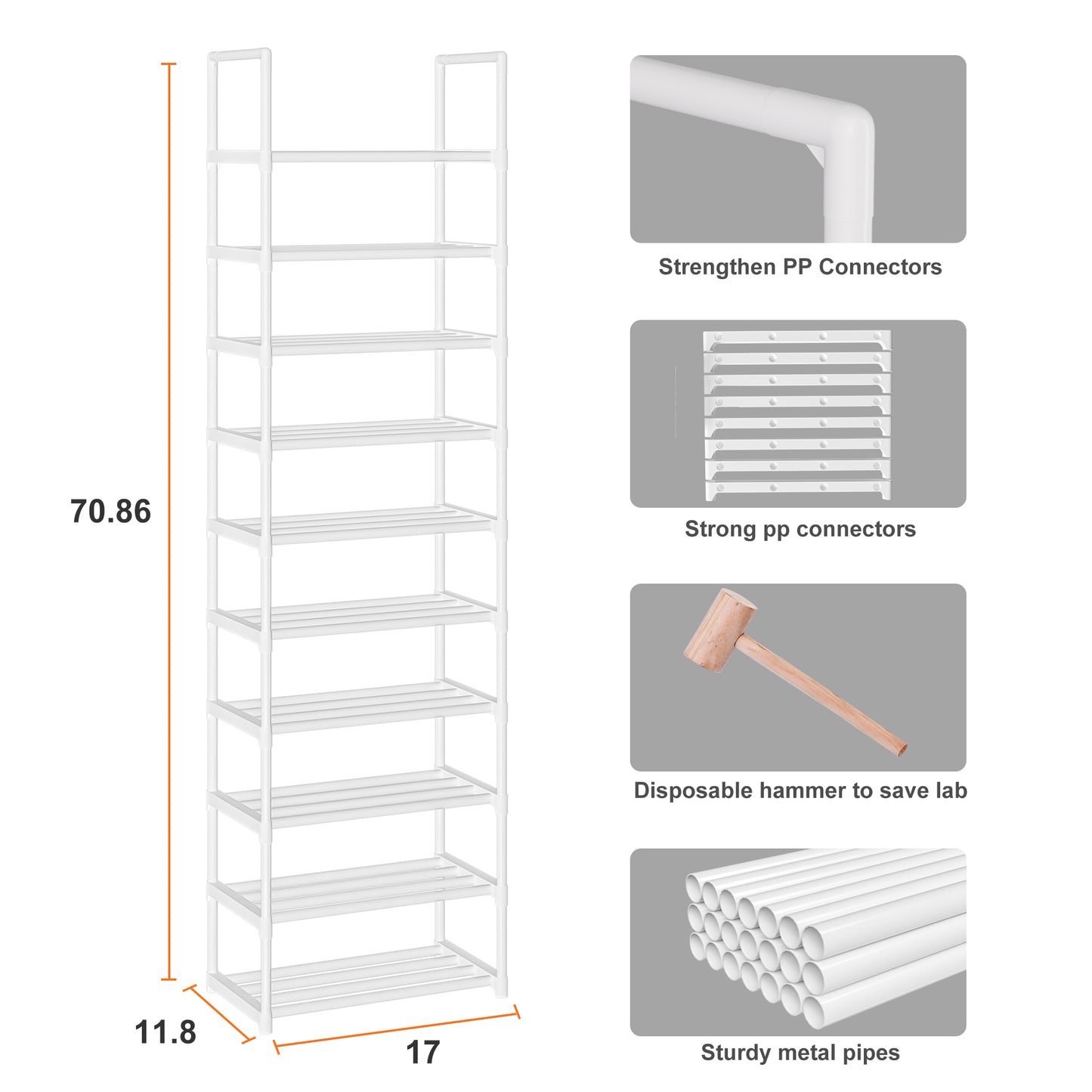 70.86

11.8

17

Strengthen PP Connectors

Strong pp connectors

Disposable hammer to save lab

Sturdy metal pipes