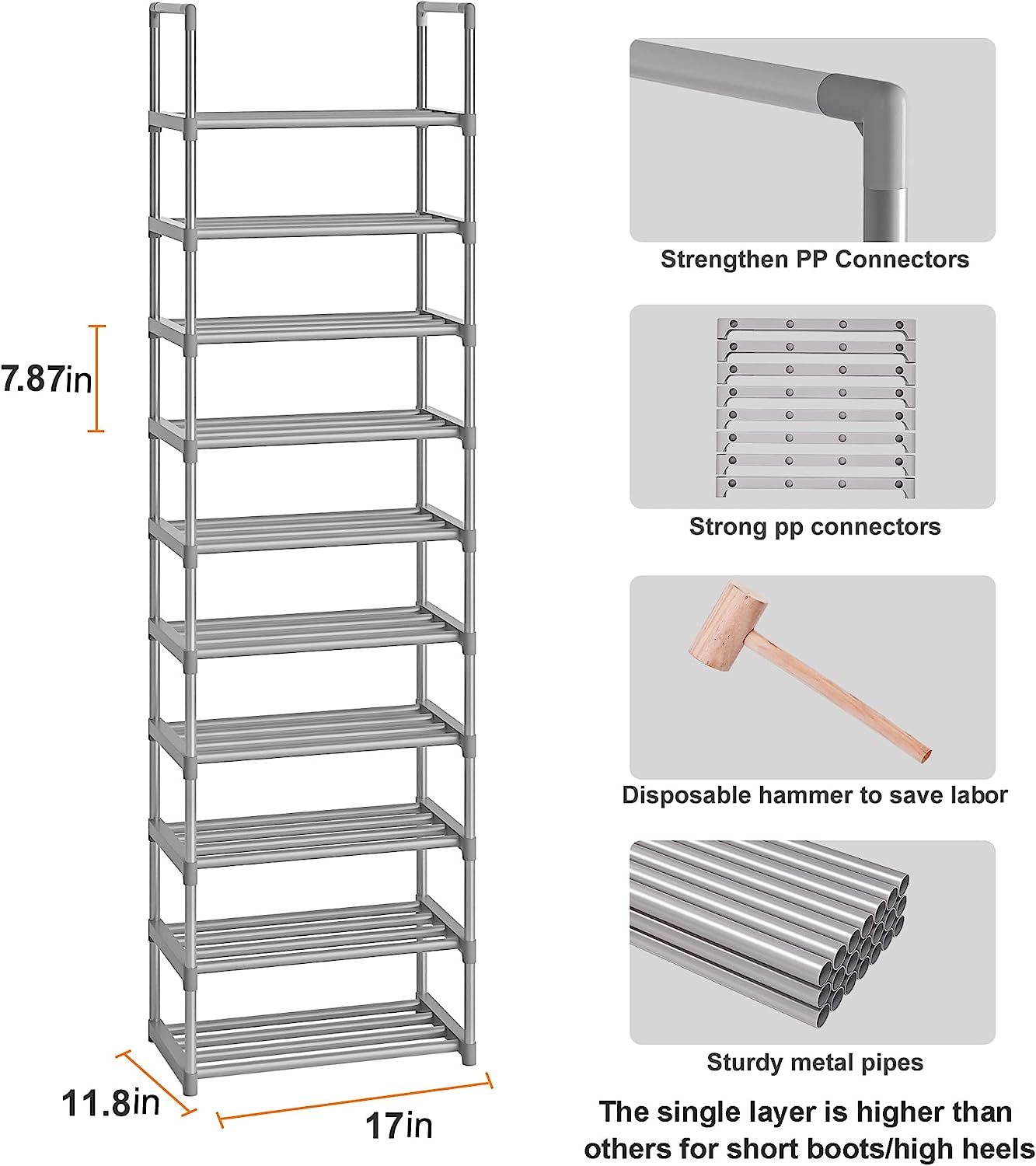 7.87in

11.8in

17in

Strengthen PP Connectors

Strong pp connectors

Disposable hammer to save labor

Sturdy metal pipes

The single layer is higher than others for short boots/high heels