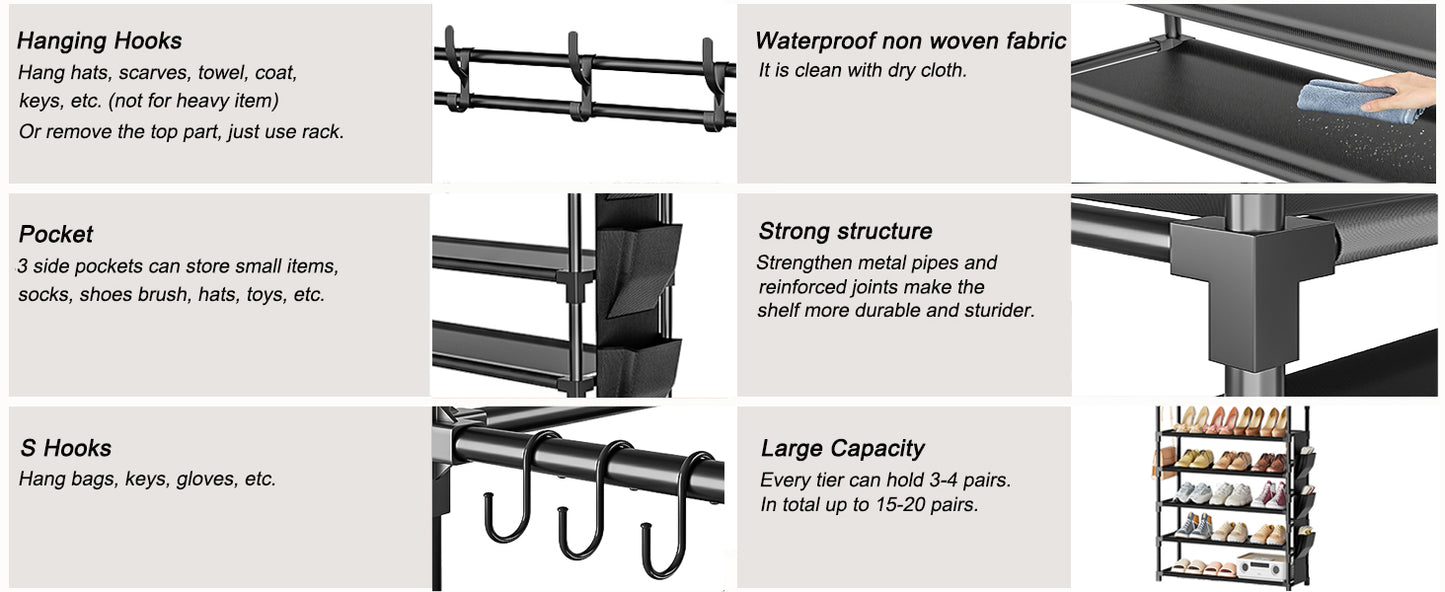 Hanging Hooks
Hang hats, scarves, towel, coat, keys, etc. (not for heavy item)
Or remove the top part, just use rack.

Pocket
3 side pockets can store small items, socks, shoes brush, hats, toys, etc.

S Hooks
Hang bags, keys, gloves, etc.

Waterproof non woven fabric
It is clean with dry cloth.

Strong structure
Strengthen metal pipes and reinforced joints make the shelf more durable and sturider.

Large Capacity
Every tier can hold 3-4 pairs.
In total up to 15-20 pairs.