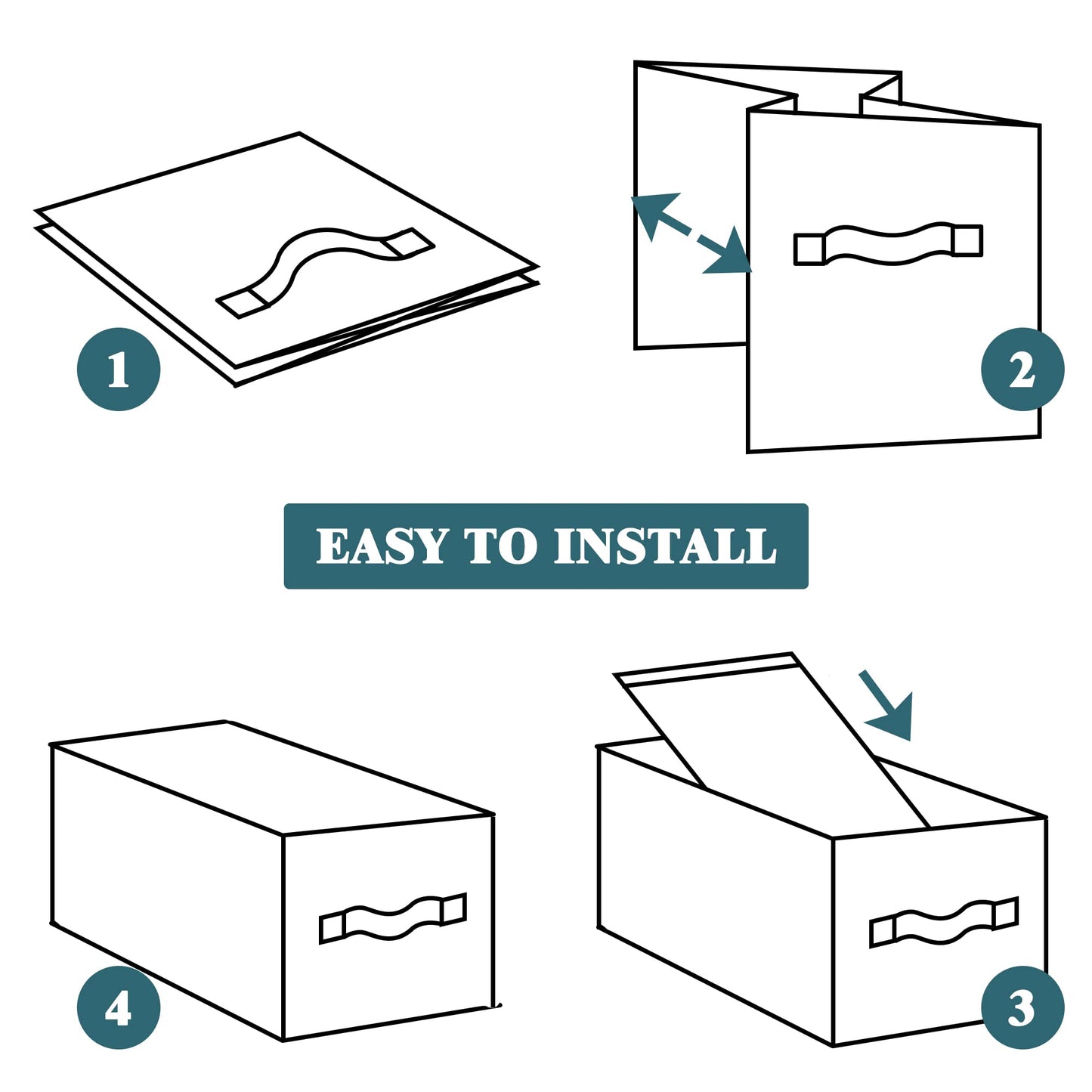 1

2

EASY TO INSTALL

4

3