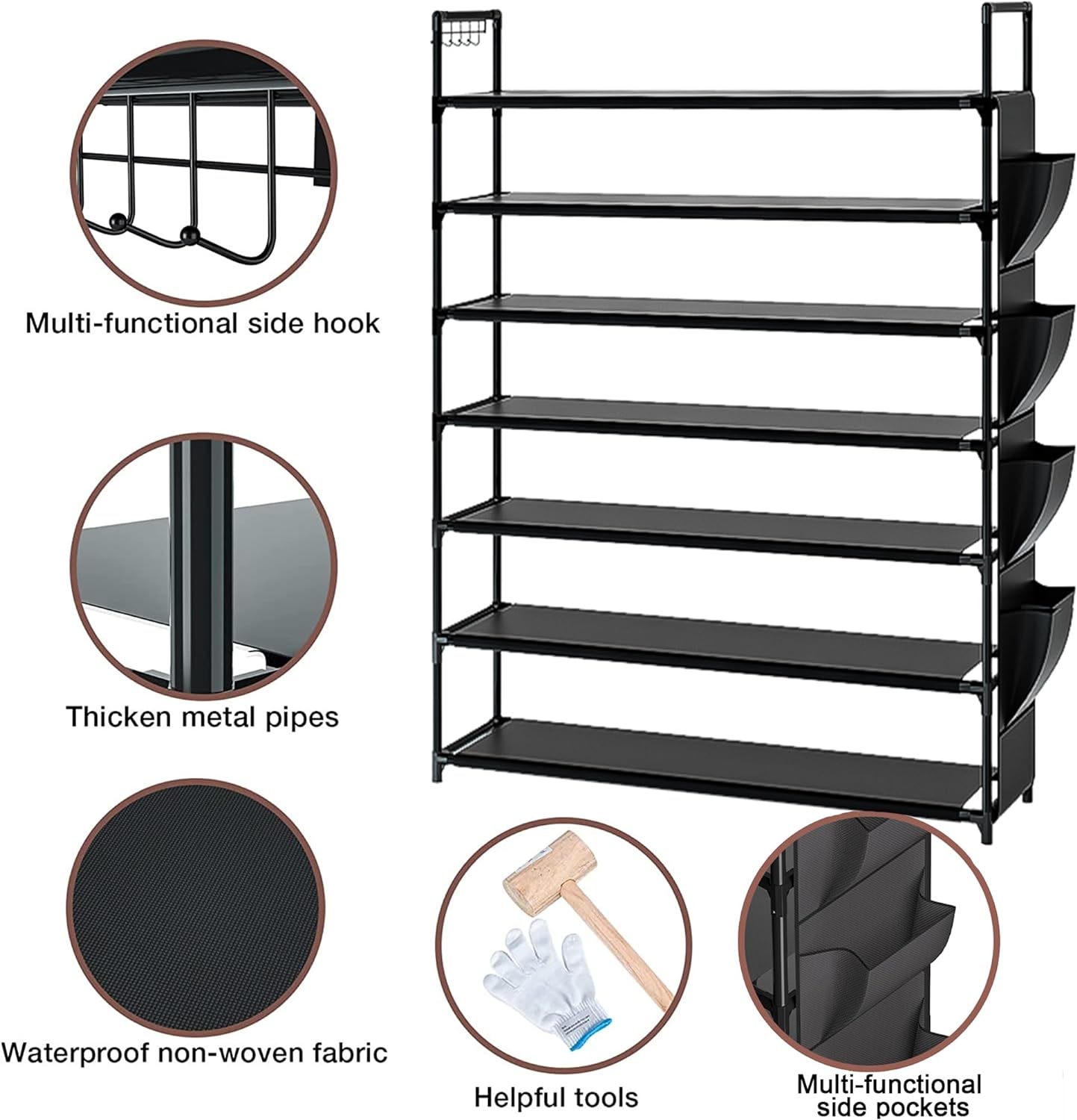 Multi-functional side hook

Thicken metal pipes

Waterproof non-woven fabric

Helpful tools

Multi-functional side pockets