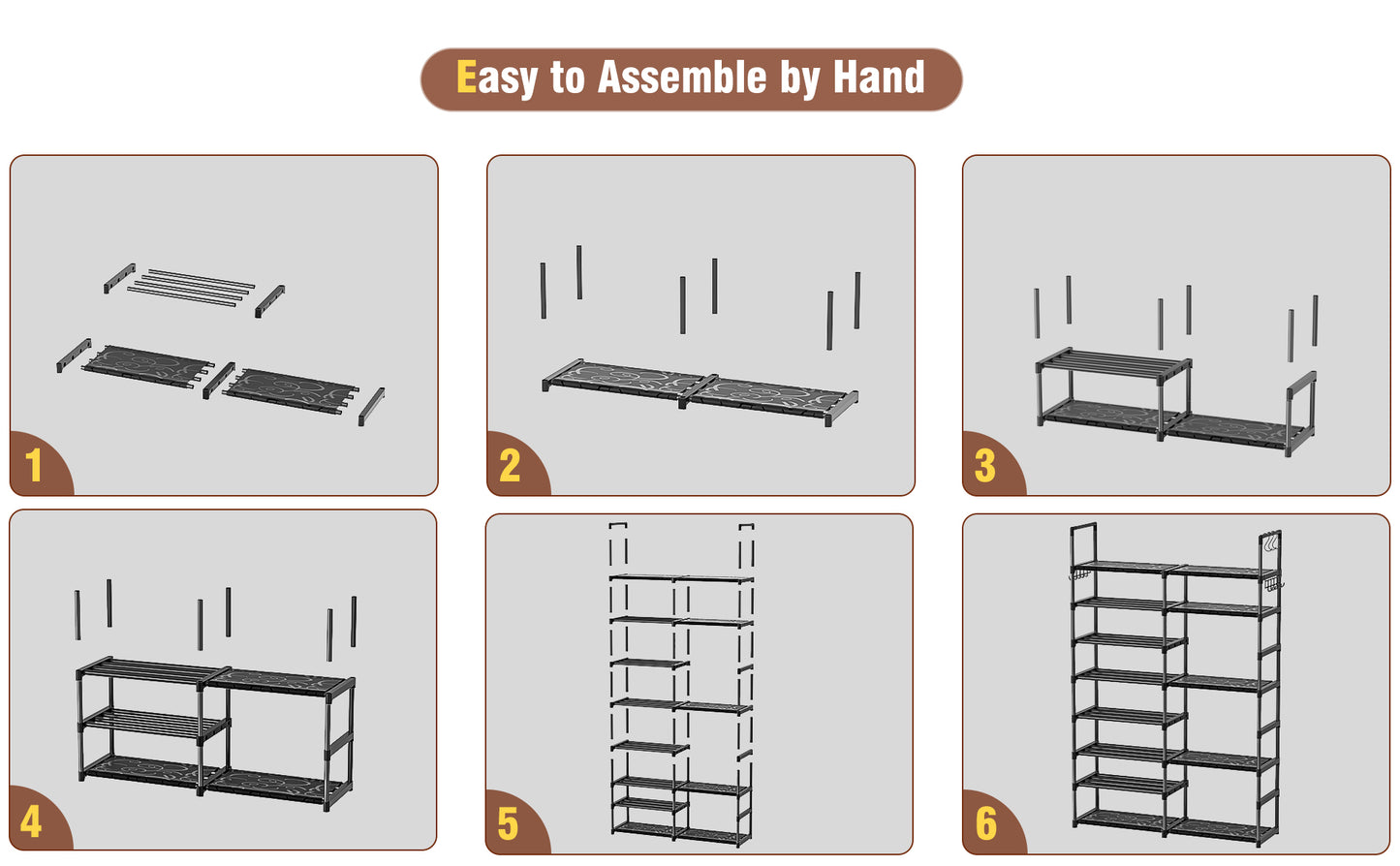 Easy to Assemble by Hand

1

2

3

4

5

6