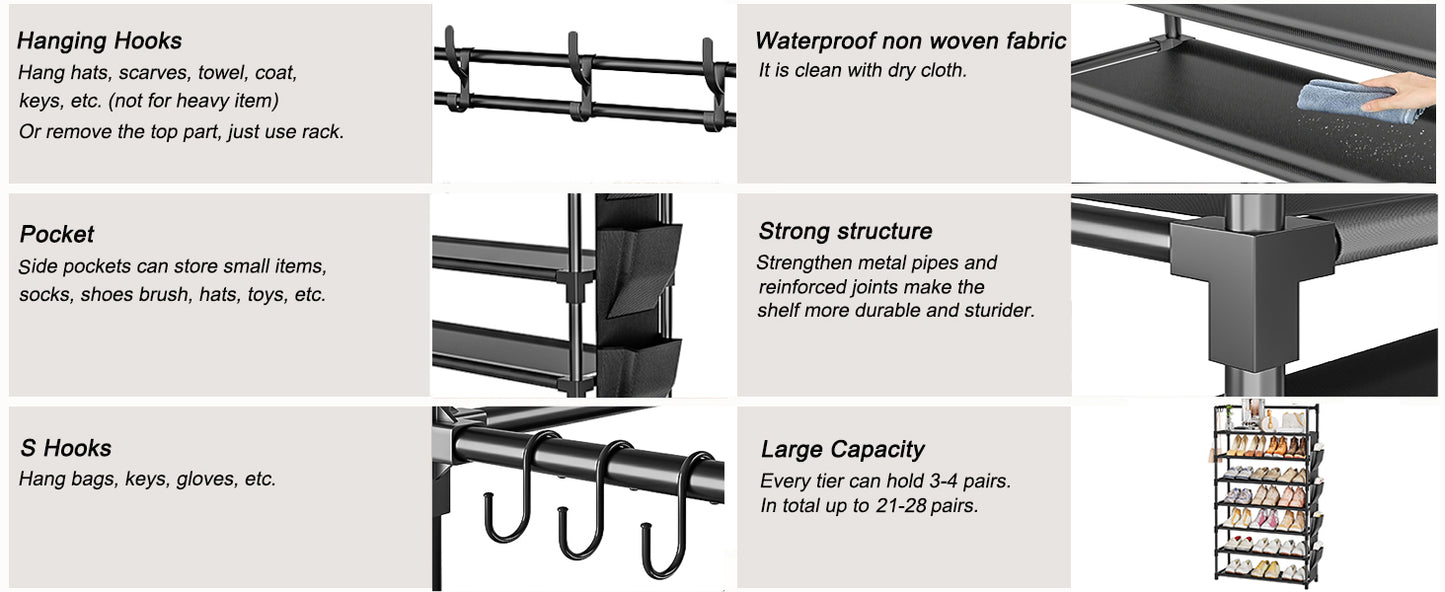 Hanging Hooks
Hang hats, scarves, towel, coat, keys, etc. (not for heavy item)
Or remove the top part, just use rack.

Pocket
Side pockets can store small items, socks, shoes brush, hats, toys, etc.

S Hooks
Hang bags, keys, gloves, etc.

Waterproof non woven fabric
It is clean with dry cloth.

Strong structure
Strengthen metal pipes and reinforced joints make the shelf more durable and sturider.

Large Capacity
Every tier can hold 3-4 pairs.
In total up to 21-28 pairs.