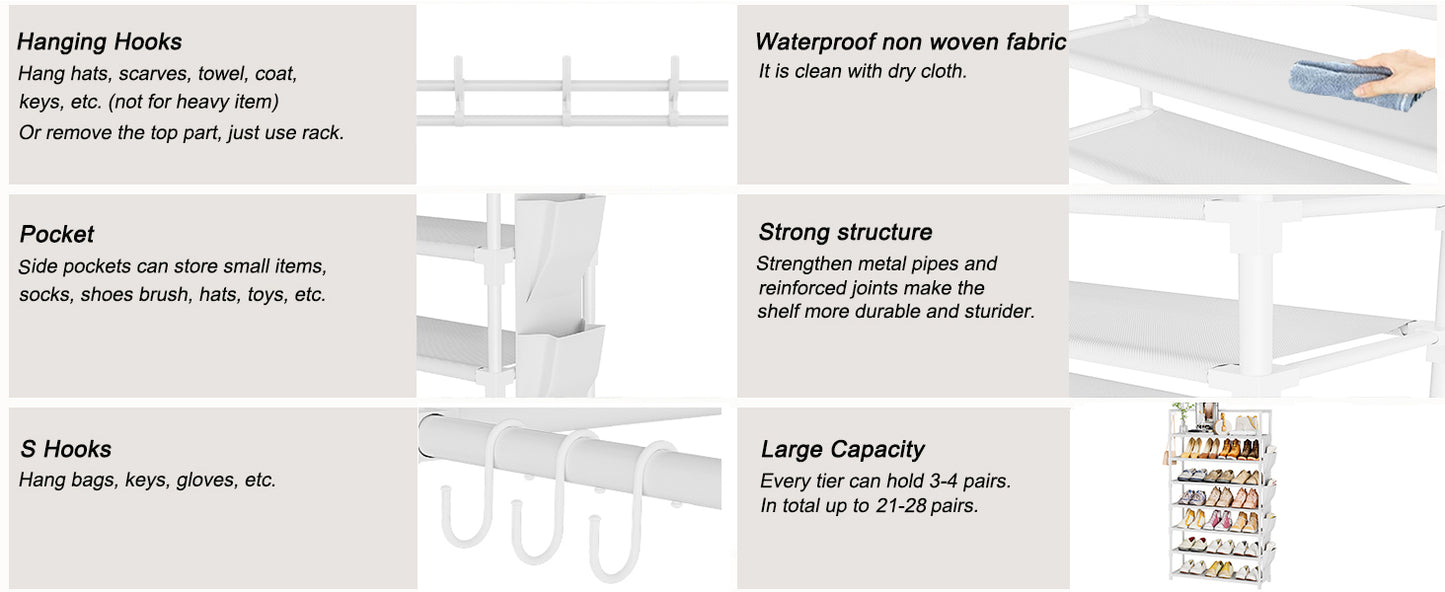 Hanging Hooks
Hang hats, scarves, towel, coat, keys, etc. (not for heavy item)
Or remove the top part, just use rack.

Pocket
Side pockets can store small items, socks, shoes brush, hats, toys, etc.

S Hooks
Hang bags, keys, gloves, etc.

Waterproof non woven fabric
It is clean with dry cloth.

Strong structure
Strengthen metal pipes and reinforced joints make the shelf more durable and sturider.

Large Capacity
Every tier can hold 3-4 pairs.
In total up to 21-28 pairs.