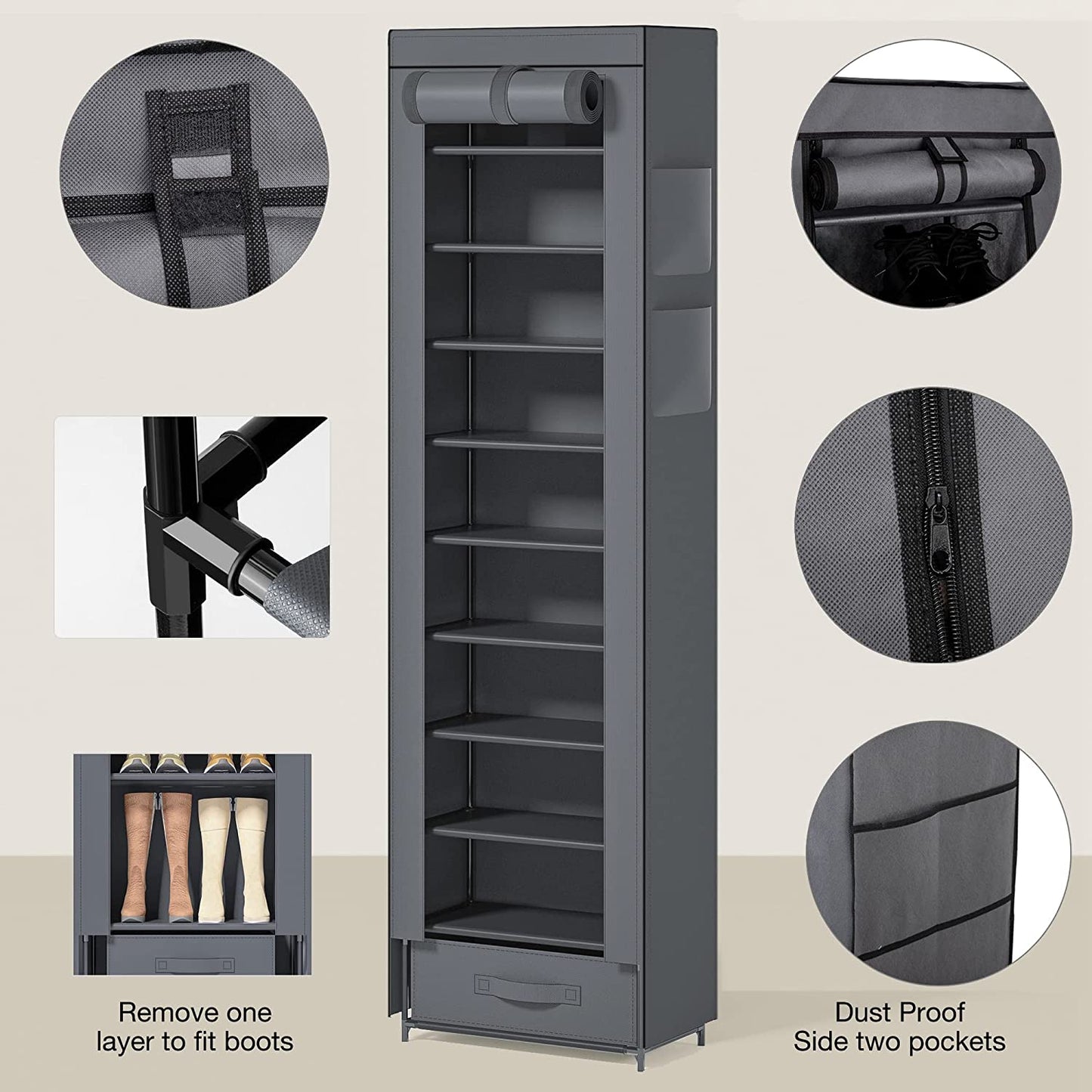 Remove one layer to fit boots

Dust Proof
Side two pockets