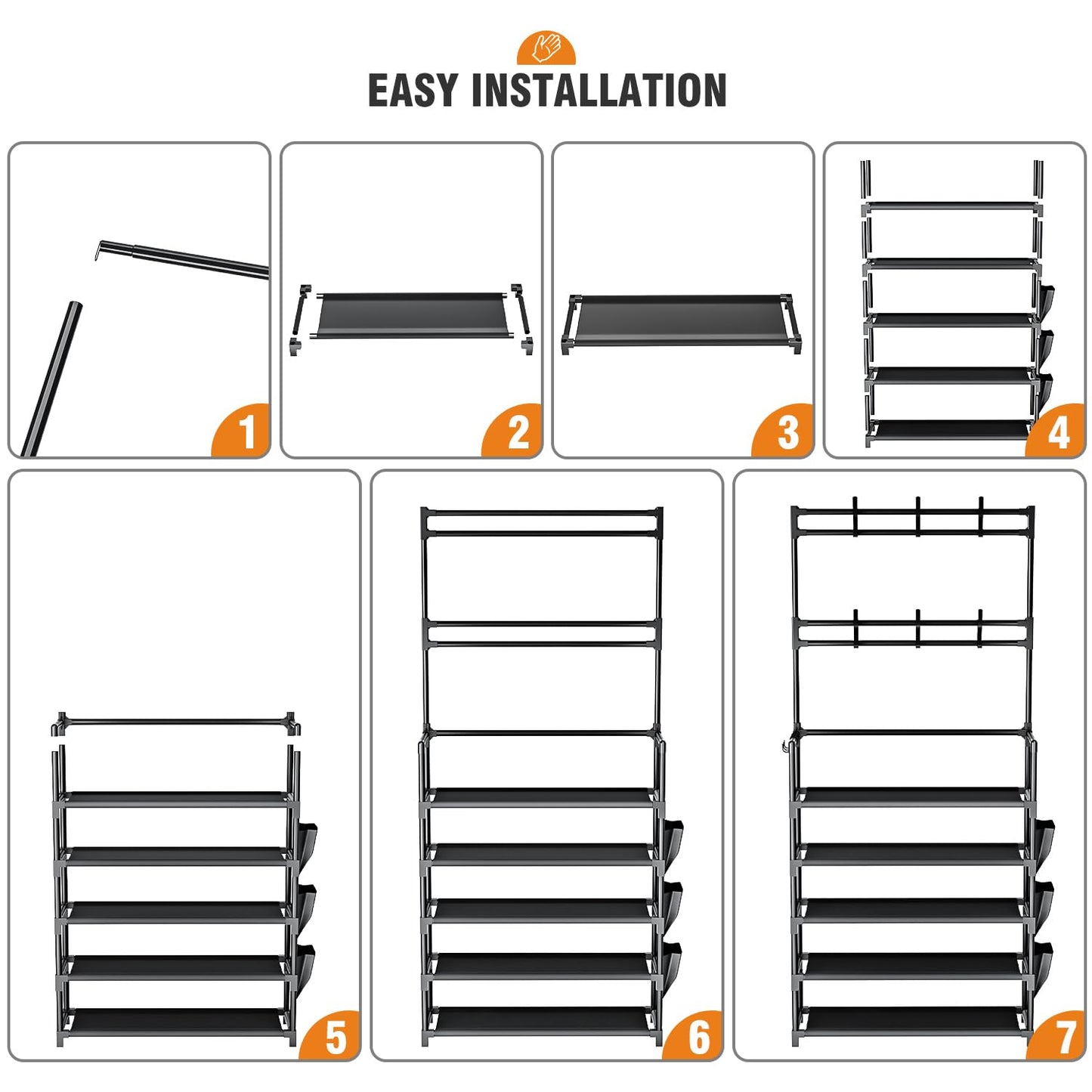 EASY INSTALLATION

1

2

3

4

5

6

7