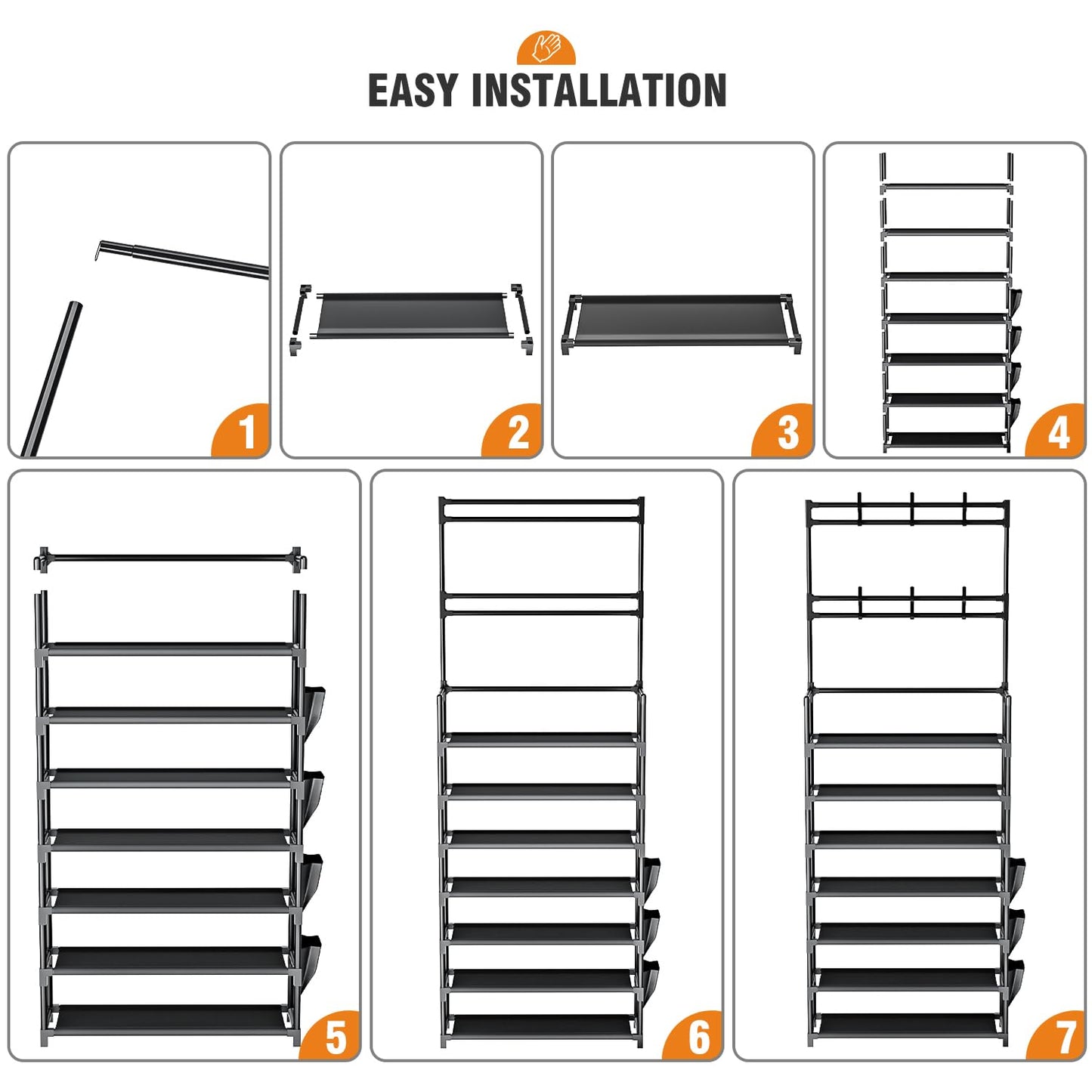 EASY INSTALLATION

1

2

3

4

5

6

7