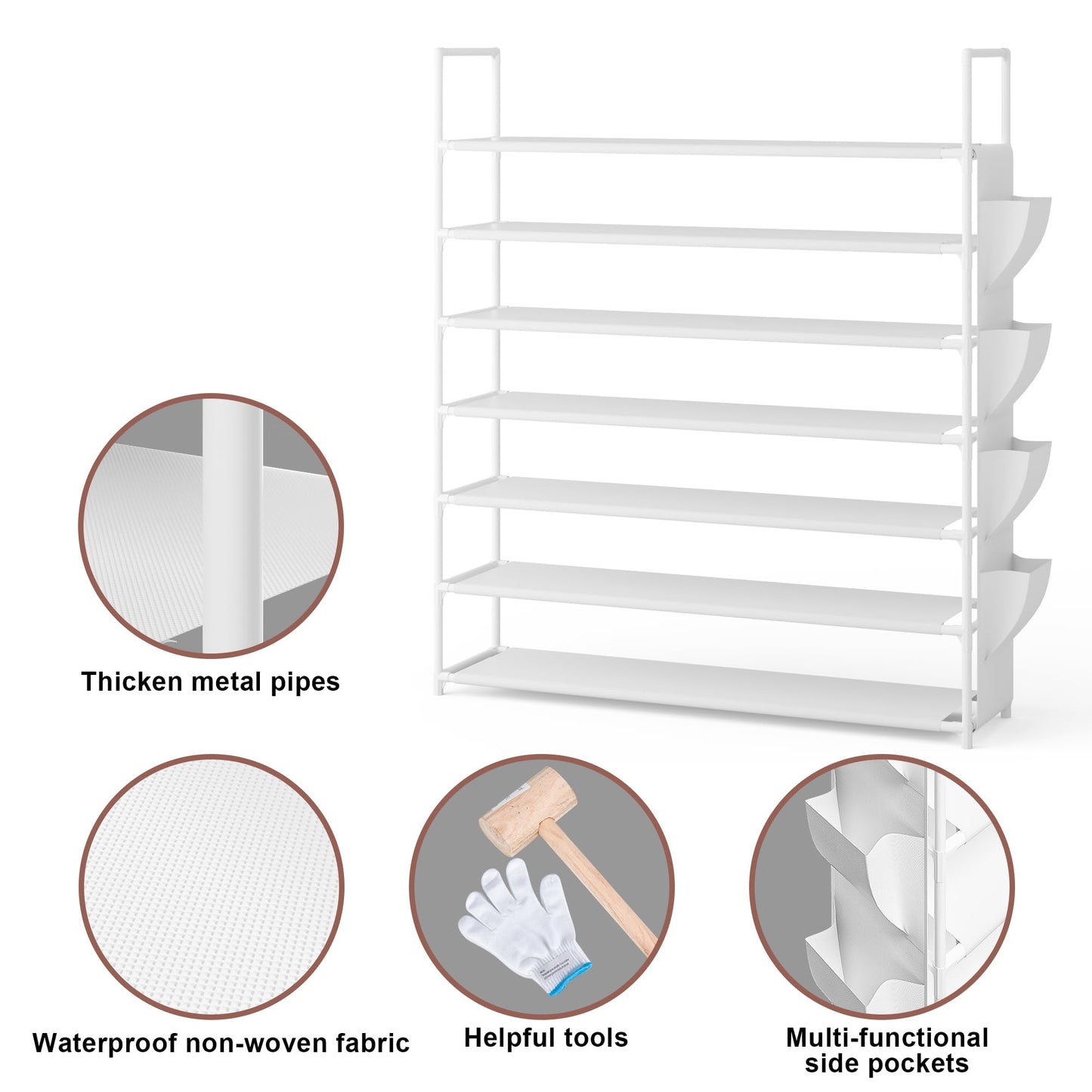 Thicken metal pipes

Waterproof non-woven fabric

Helpful tools

Multi-functional side pockets