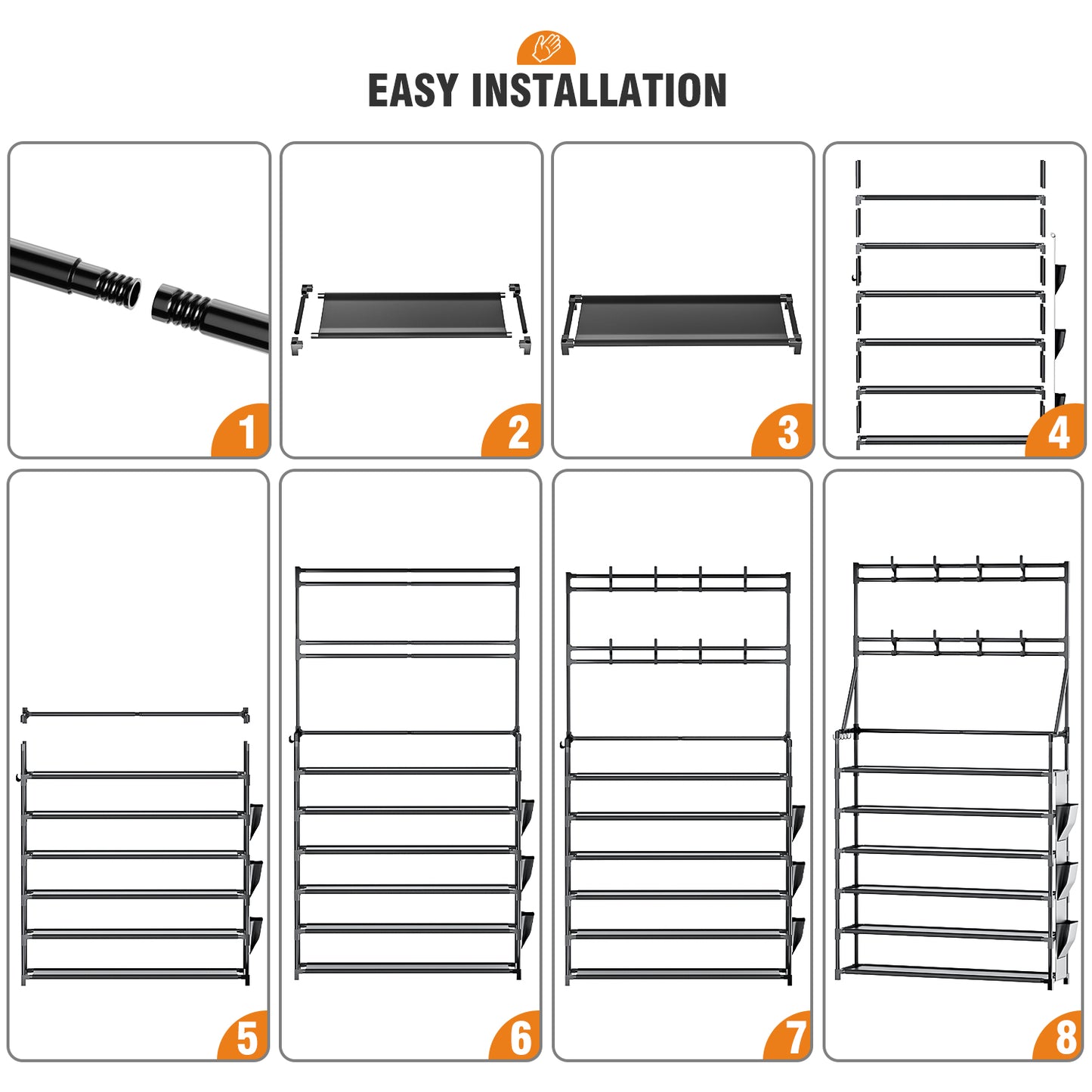 EASY INSTALLATION

1

2

3

4

5

6

7

8